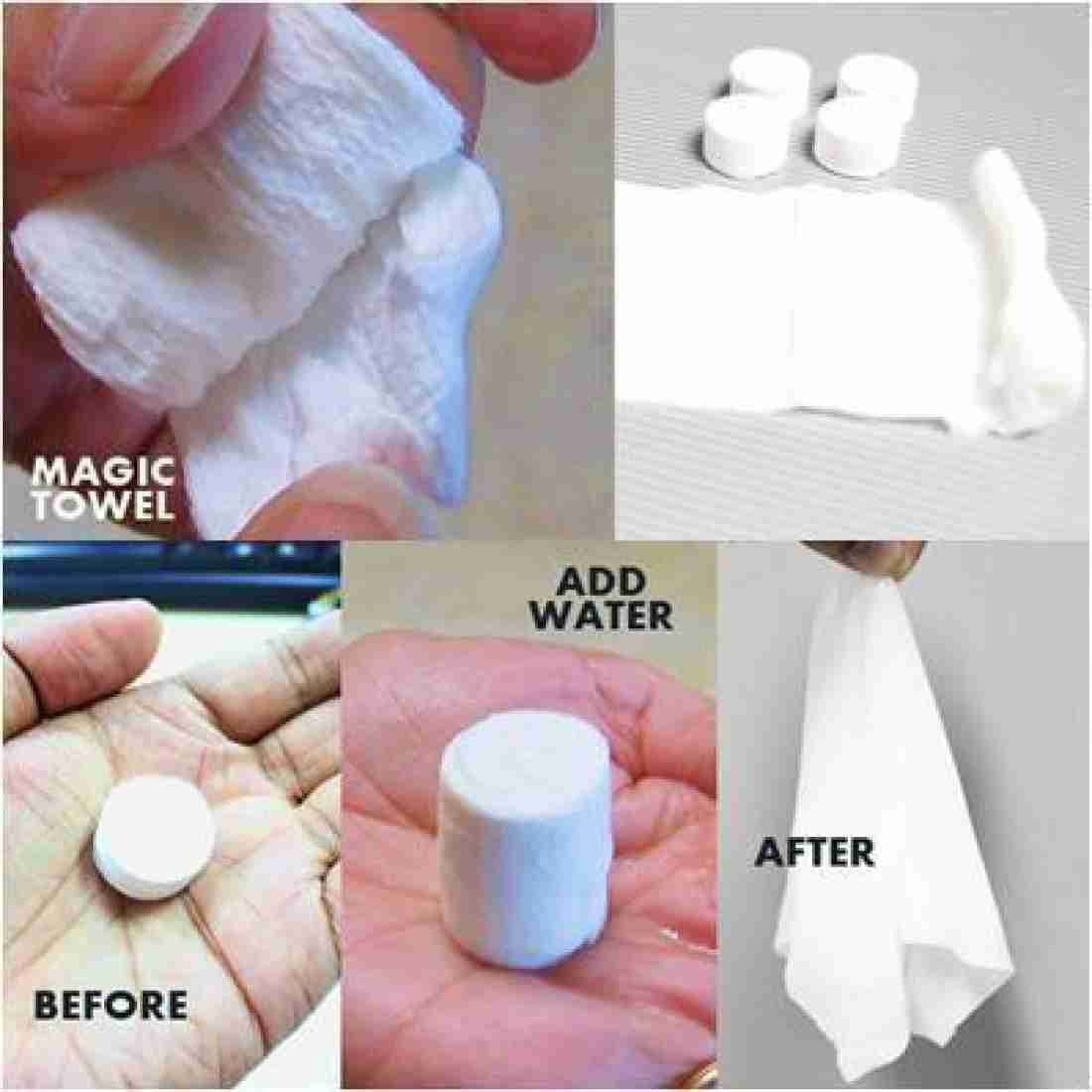 MAGIC TOWEL

BEFORE

ADD WATER

AFTER